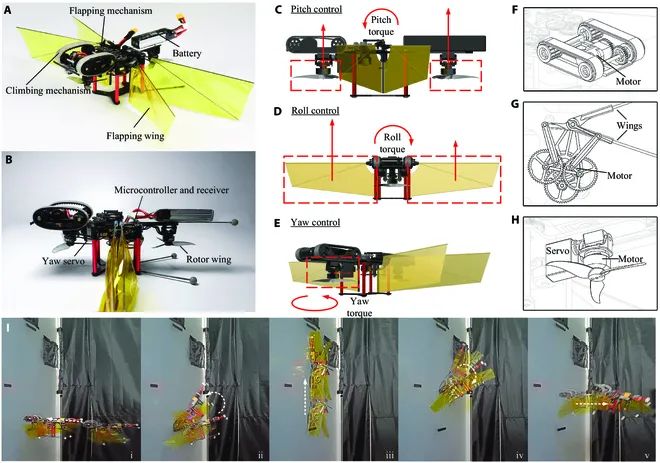 A
Flapping mechanism
Battery
Climbing mechanism
Flapping wing

B
Microcontroller and receiver
Yaw servo
Rotor wing

C
Pitch control
Pitch torque

D
Roll control
Roll torque

E
Yaw control
Yaw torque

F
Motor

G
Wings
Motor

H
Servo
Motor

I
i
ii
iii
iv
v